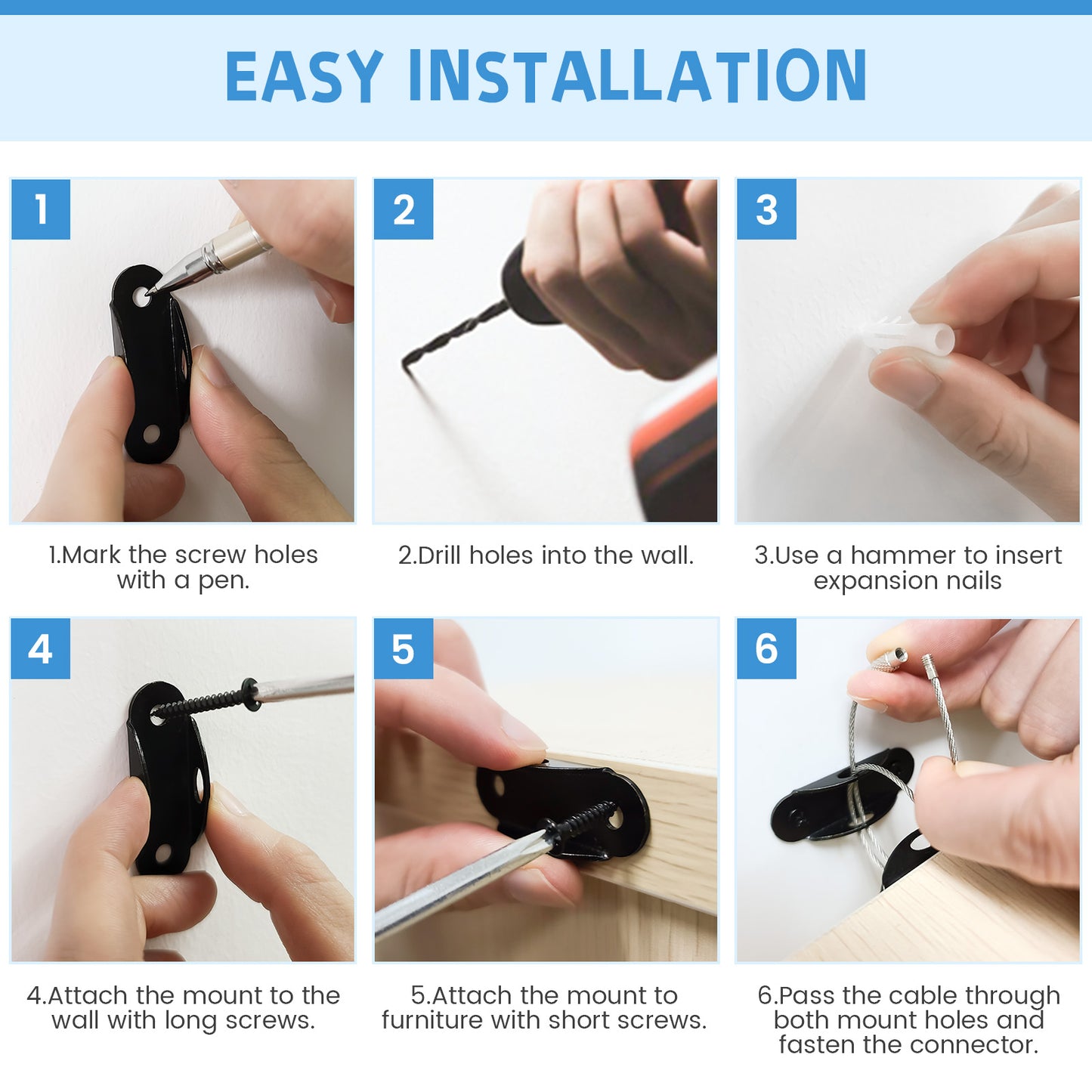 EASY INSTALLATION

1

1.Mark the screw holes with a pen.

2

2.Drill holes into the wall.

3

3.Use a hammer to insert expansion nails

4

4.Attach the mount to the wall with long screws.

5

5.Attach the mount to furniture with short screws.

6

6.Pass the cable through both mount holes and fasten the connector.