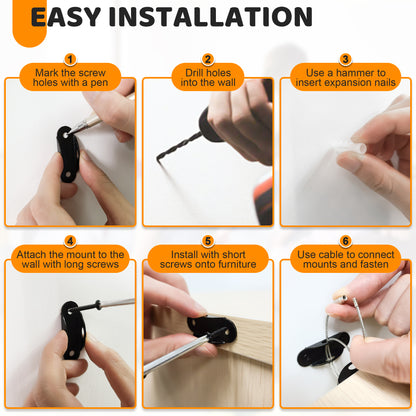 EASY INSTALLATION

1
Mark the screw holes with a pen

2
Drill holes into the wall

3
Use a hammer to insert expansion nails

4
Attach the mount to the wall with long screws

5
Install with short screws onto furniture

6
Use cable to connect mounts and fasten